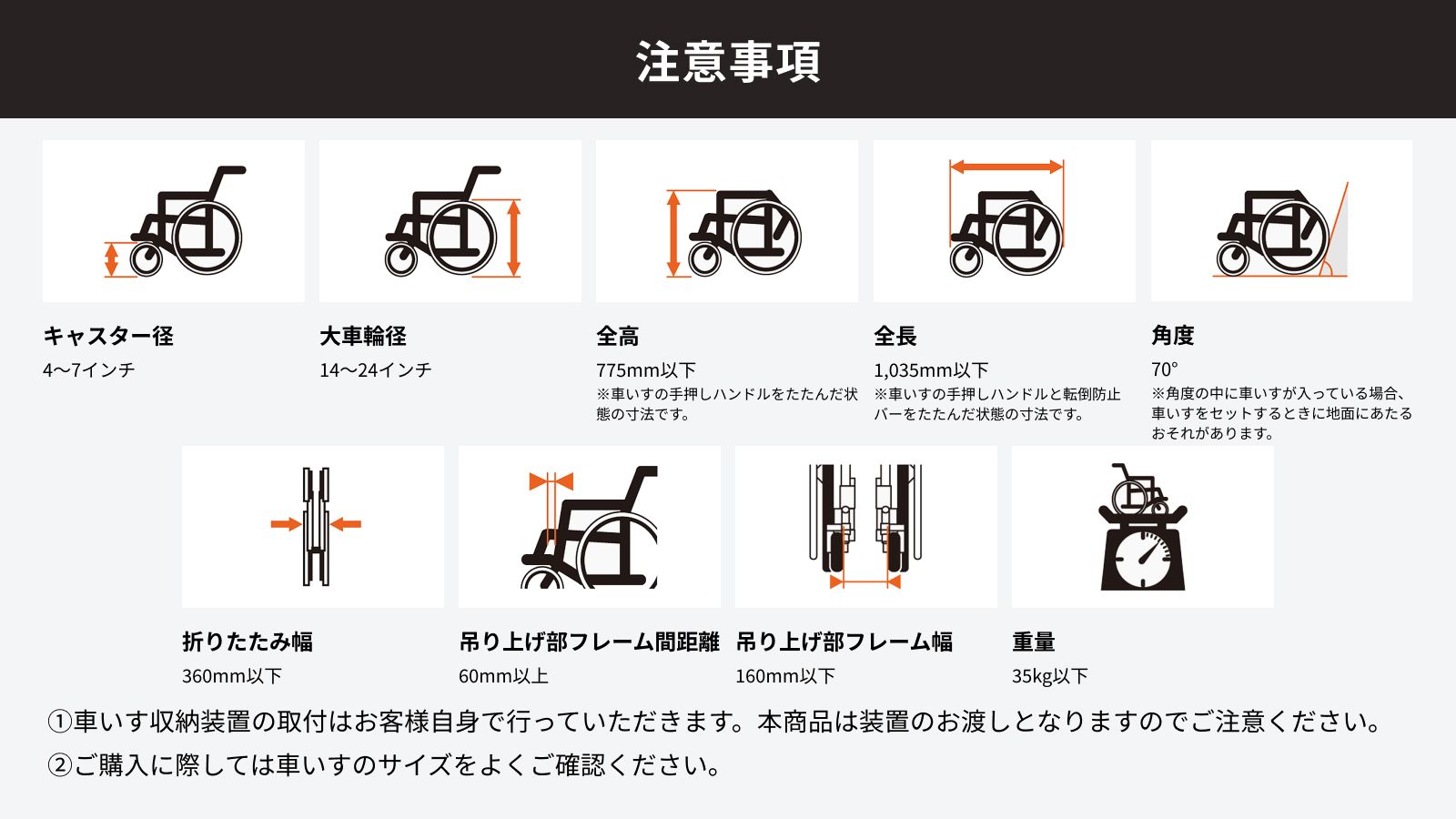 注意事項

キャスター径
4〜7インチ

大車輪径
14〜24インチ

全高
775mm以下
※車いすの手押しハンドルをたたんだ状態の寸法です。

全長
1,035mm以下
※車いすの手押しハンドルと転倒防止バーをたたんだ状態の寸法です。

角度
70°
※角度の中に車いすが入っている場合、車いすをセットするときに地面にあたるおそれがあります。

折りたたみ幅
360mm以下

吊り上げ部フレーム間距離
60mm以上

吊り上げ部フレーム幅
160mm以下

重量
35kg以下

①車いす収納装置の取付はお客様自身で行っていただきます。本商品は装置のお渡しとなりますのでご注意ください。
②ご購入に際しては車いすのサイズをよくご確認ください。