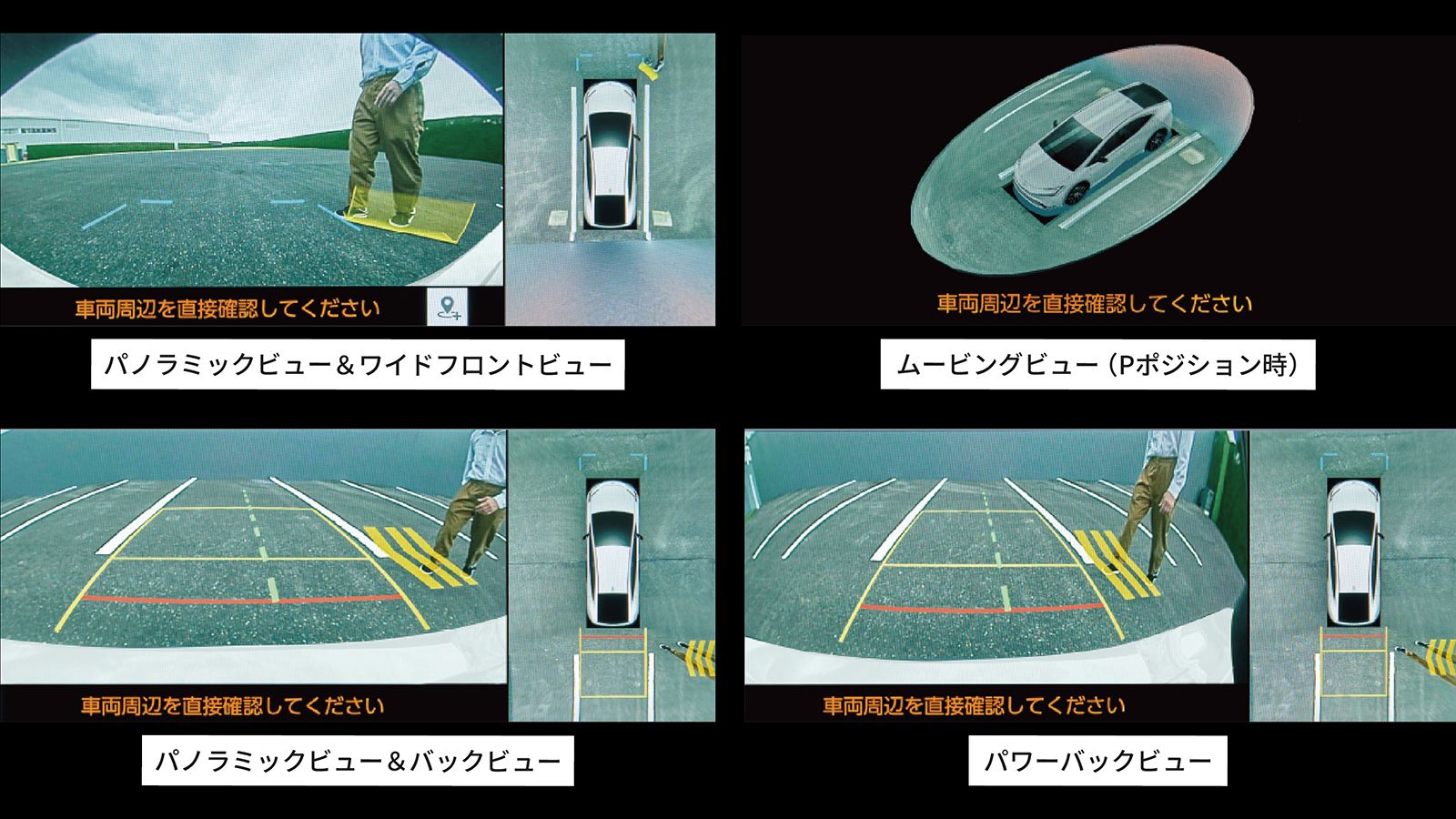 車両周辺を直接確認してください

パノラミックビュー＆ワイドフロントビュー

車両周辺を直接確認してください

ムービングビュー（Pポジション時）

車両周辺を直接確認してください

パノラミックビュー＆バックビュー

車両周辺を直接確認してください

パワーバックビュー