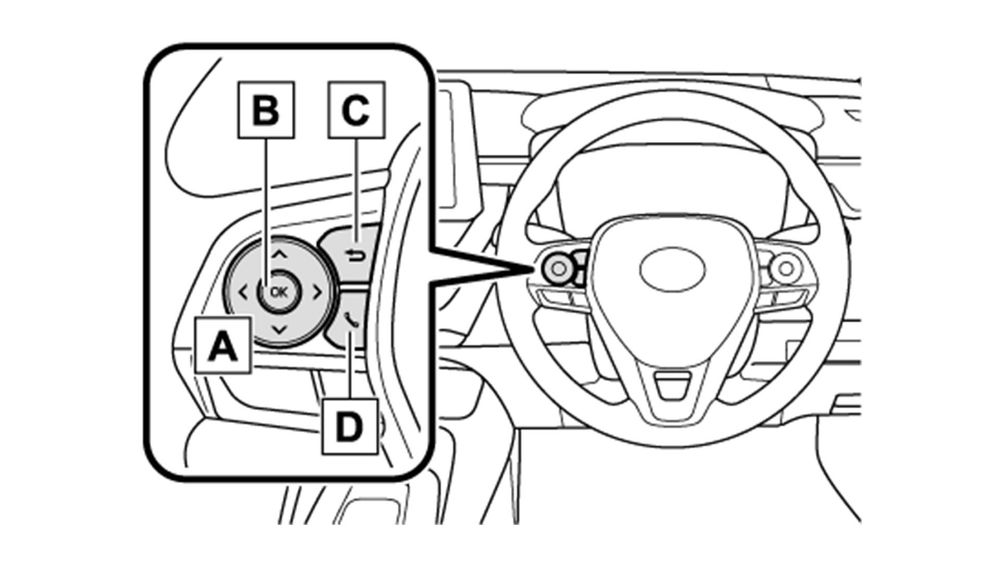 B
C
OK
A
D